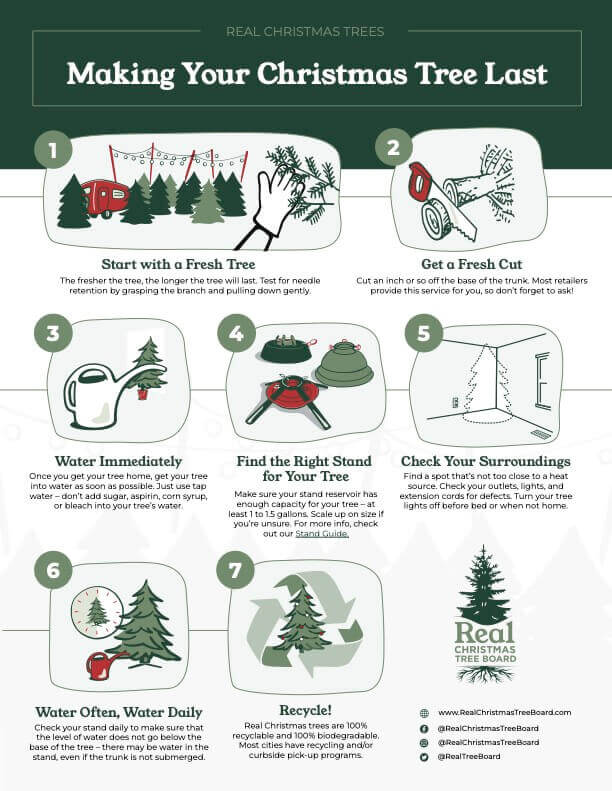 REAL CHRISTMAS TREES

Making Your Christmas Tree Last

1

Start with a Fresh Tree

The fresher the tree, the longer the tree will last. Test for needle retention by grasping the branch and pulling down gently.

2

Get a Fresh Cut

Cut an inch or so off the base of the trunk. Most retailers provide this service for you, so don't forget to ask!

3

Water Immediately

Once you get your tree home, get your tree into water as soon as possible. Just use tap water – don't add sugar, aspirin, corn syrup, or bleach into your tree's water.

4

Find the Right Stand for Your Tree

Make sure your stand reservoir has enough capacity for your tree – at least 1 to 1.5 gallons. Scale up on size if you're unsure. For more info, check out our Stand Guide.

5

Check Your Surroundings

Find a spot that's not too close to a heat source. Check your outlets, lights, and extension cords for defects. Turn your tree lights off before bed or when not home.

6

Water Often, Water Daily

Check your stand daily to make sure that the level of water does not go below the base of the tree – there may be water in the stand, even if the trunk is not submerged.

7

Recycle!

Real Christmas trees are 100% recyclable and 100% biodegradable. Most cities have recycling and/or curbside pick-up programs.

Real CHRISTMAS TREE BOARD

www.RealChristmasTreeBoard.com
@RealChristmasTreeBoard
@RealChristmasTreeBoard
@RealTreeBoard