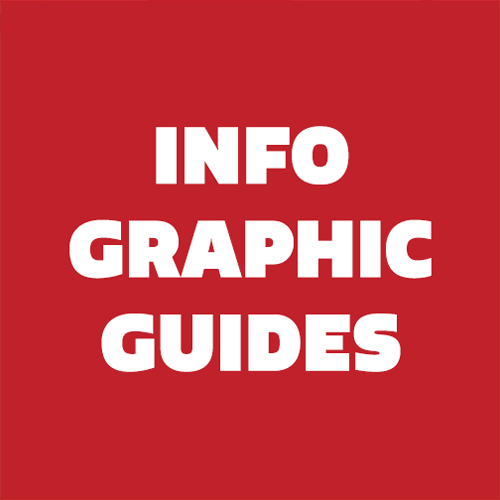 INFO
GRAPHIC
GUIDES