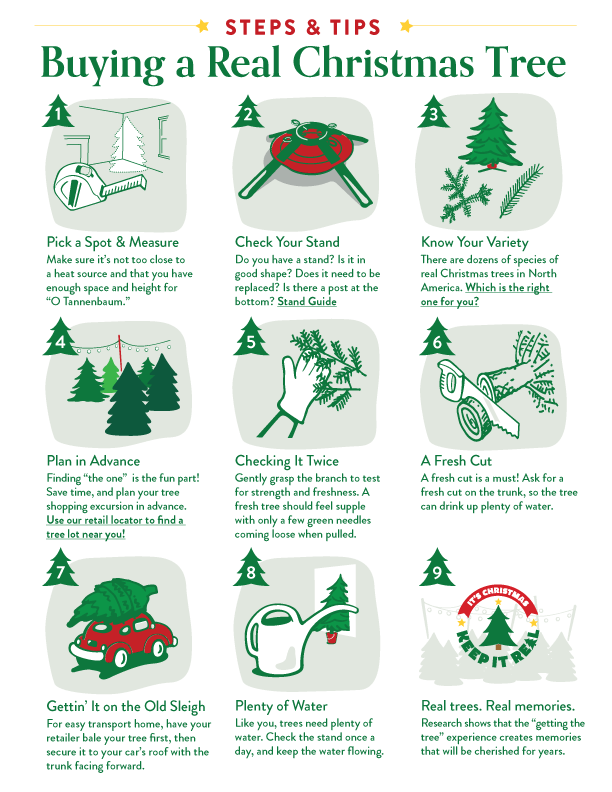 STEPS & TIPS

Buying a Real Christmas Tree

1

Pick a Spot & Measure

Make sure it's not too close to a heat source and that you have enough space and height for "O Tannenbaum."

2

Check Your Stand

Do you have a stand? Is it in good shape? Does it need to be replaced? Is there a post at the bottom? Stand Guide

3

Know Your Variety

There are dozens of species of real Christmas trees in North America. Which is the right one for you?

4

Plan in Advance

Finding "the one" is the fun part! Save time, and plan your tree shopping excursion in advance. Use our retail locator to find a tree lot near you!

5

Checking It Twice

Gently grasp the branch to test for strength and freshness. A fresh tree should feel supple with only a few green needles coming loose when pulled.

6

A Fresh Cut

A fresh cut is a must! Ask for a fresh cut on the trunk, so the tree can drink up plenty of water.

7

Gettin' It on the Old Sleigh

For easy transport home, have your retailer bale your tree first, then secure it to your car's roof with the trunk facing forward.

8

Plenty of Water

Like you, trees need plenty of water. Check the stand once a day, and keep the water flowing.

9

IT'S CHRISTMAS KEEP IT REAL

Real trees. Real memories.

Research shows that the "getting the tree" experience creates memories that will be cherished for years.